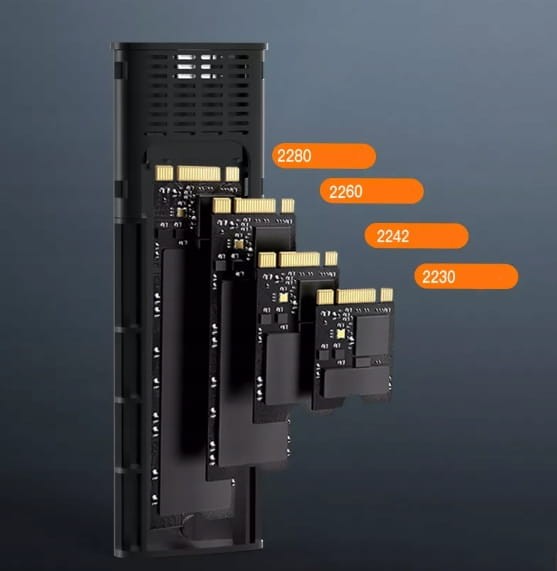 2280

2260

2242

2230