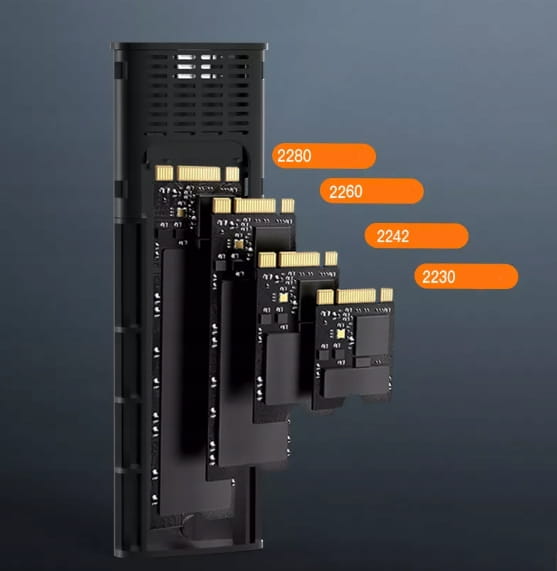 2280
2260
2242
2230